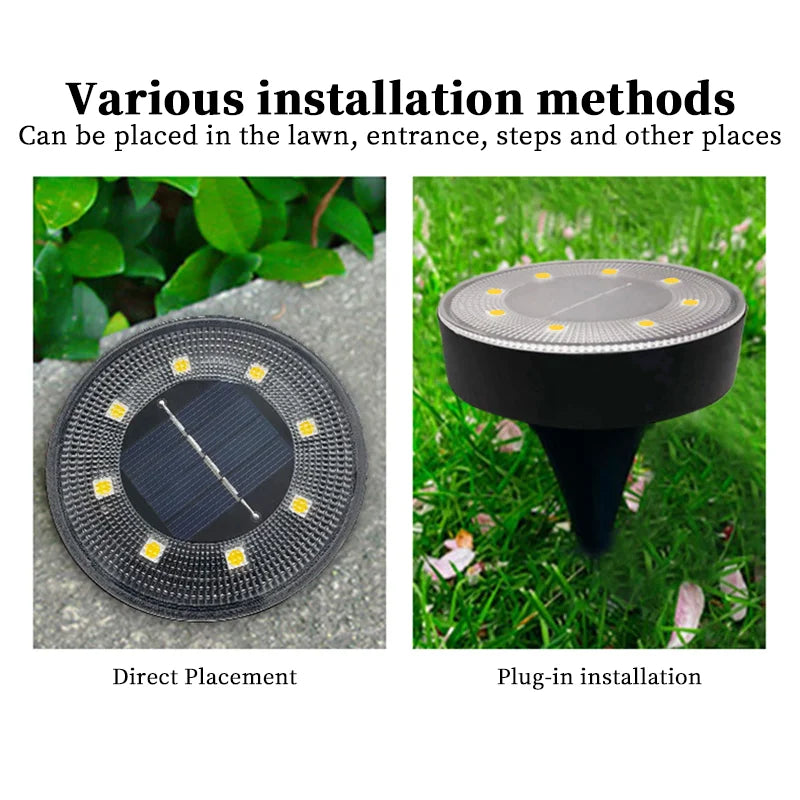 Various installation methods
Can be placed in the lawn, entrance, steps and other places

Direct Placement

Plug-in installation